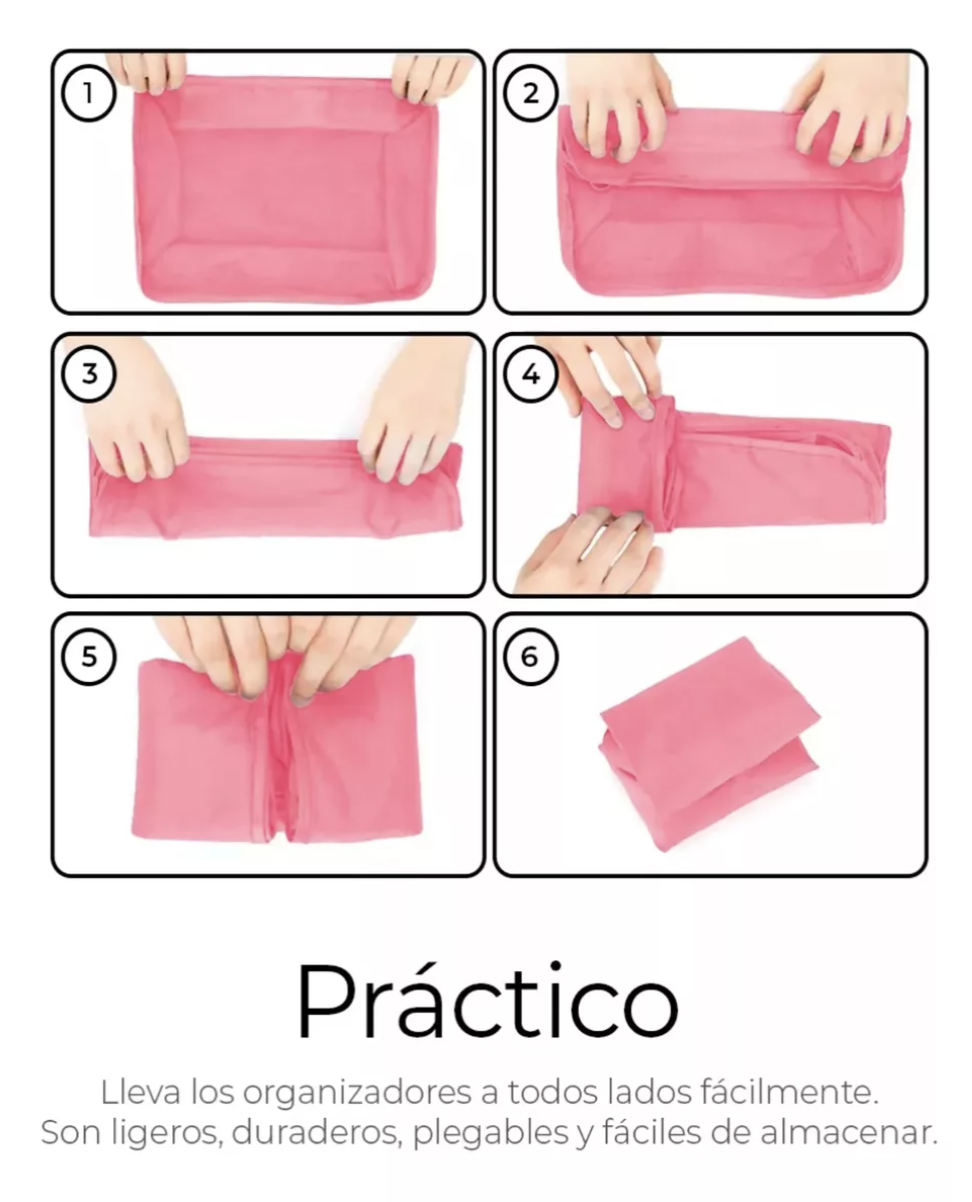 1
2
3
4
5
6

Práctico

Lleva los organizadores a todos lados fácilmente. Son ligeros, duraderos, plegables y fáciles de almacenar.